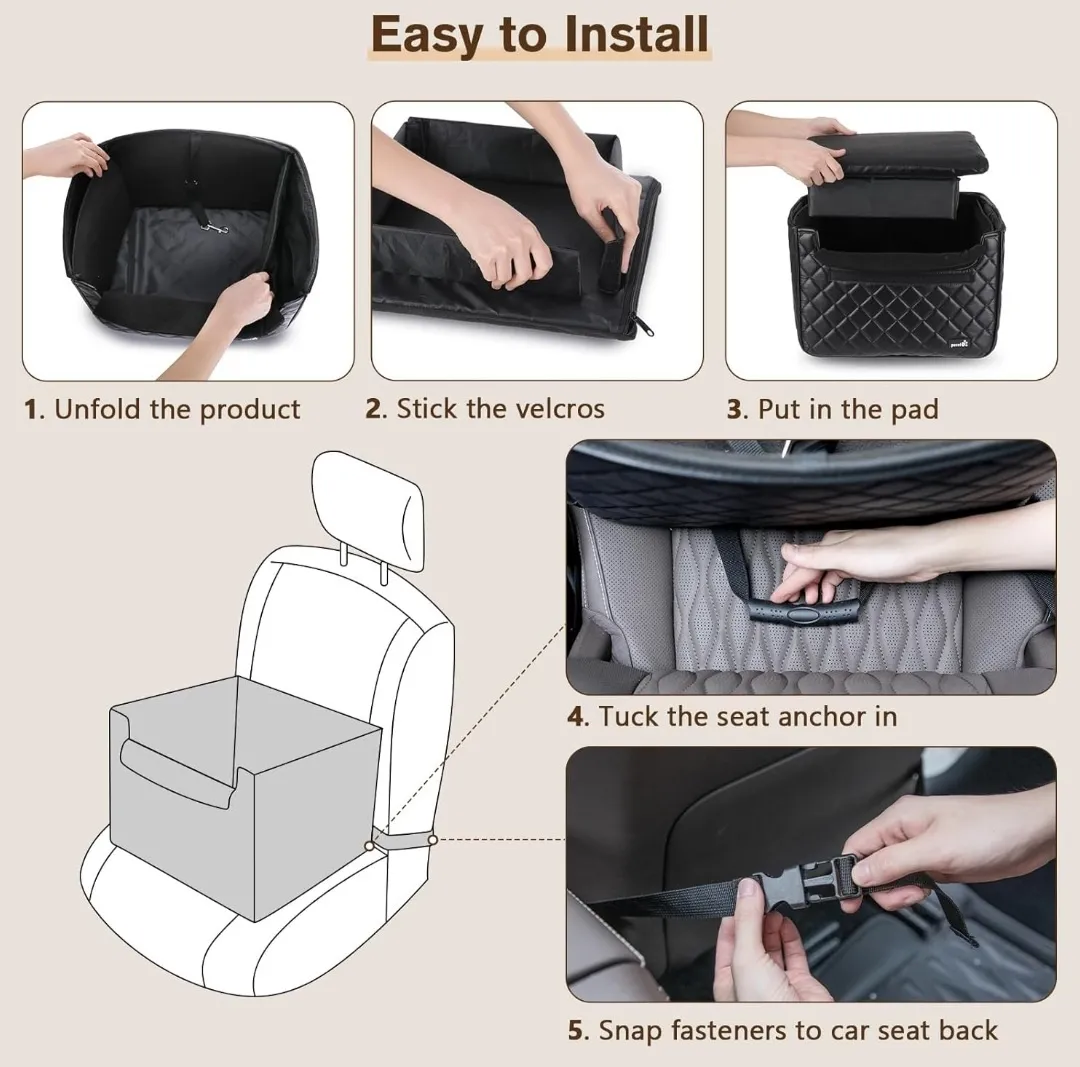 Easy to Install

1. Unfold the product

2. Stick the velcros

3. Put in the pad

4. Tuck the seat anchor in

5. Snap fasteners to car seat back