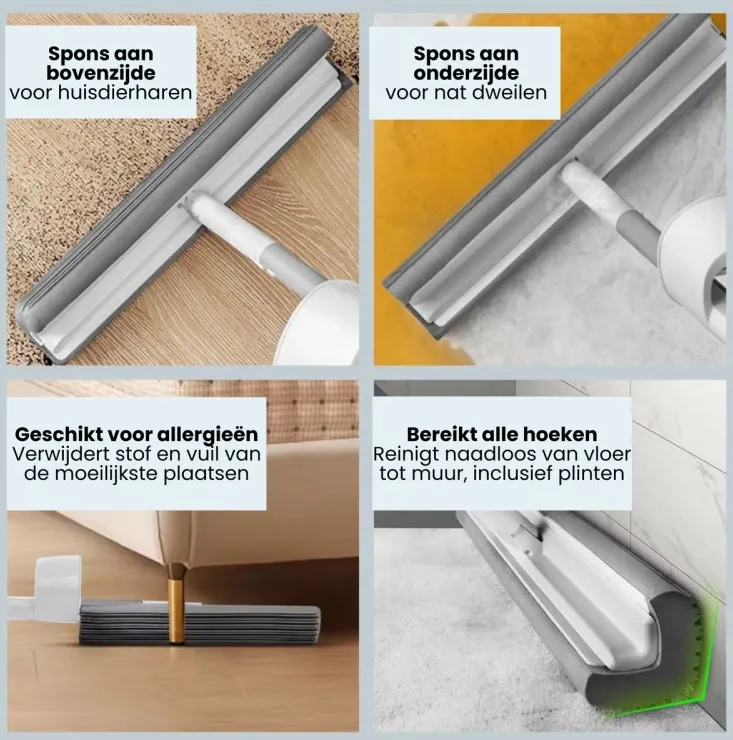 Spons aan bovenzijde voor huisdierharen

Spons aan onderzijde voor nat dweilen

Geschikt voor allergieën Verwijdert stof en vuil van de moeilijkste plaatsen

Bereikt alle hoeken Reinigt naadloos van vloer tot muur, inclusief plinten